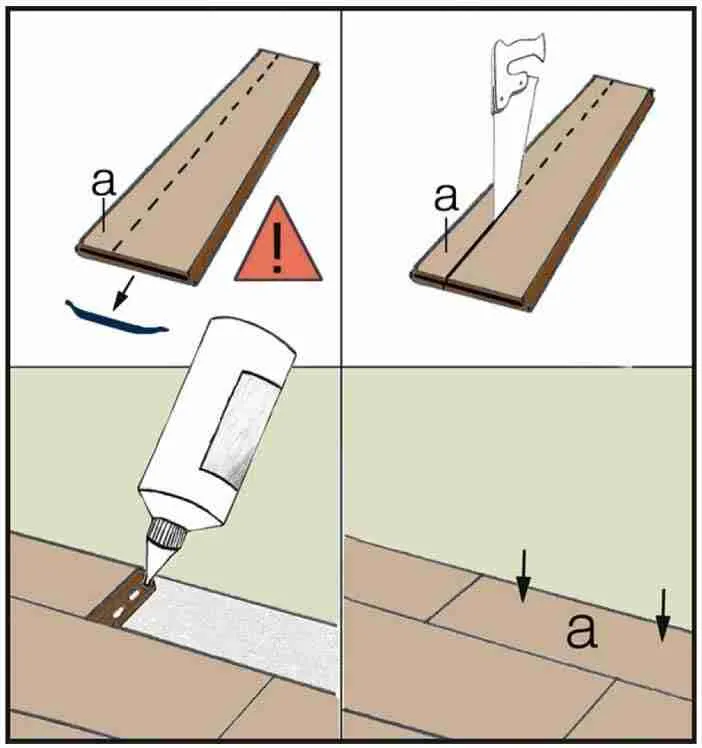 a

!

a

a