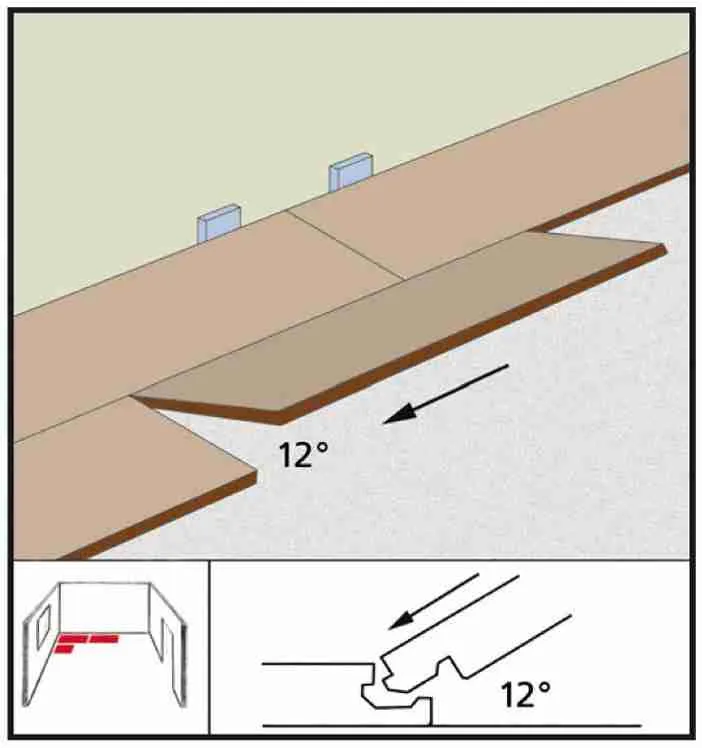 12°

12°