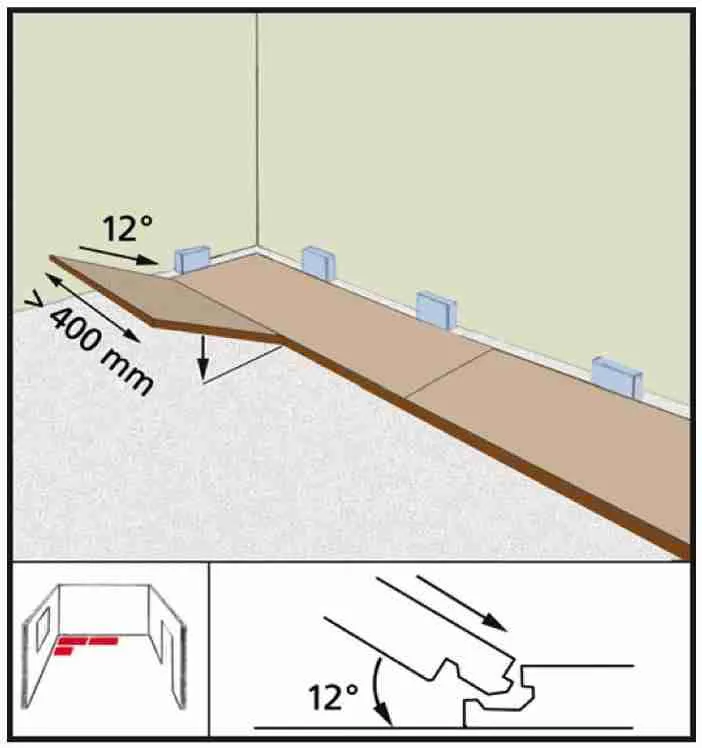 12°

> 400 mm

12°