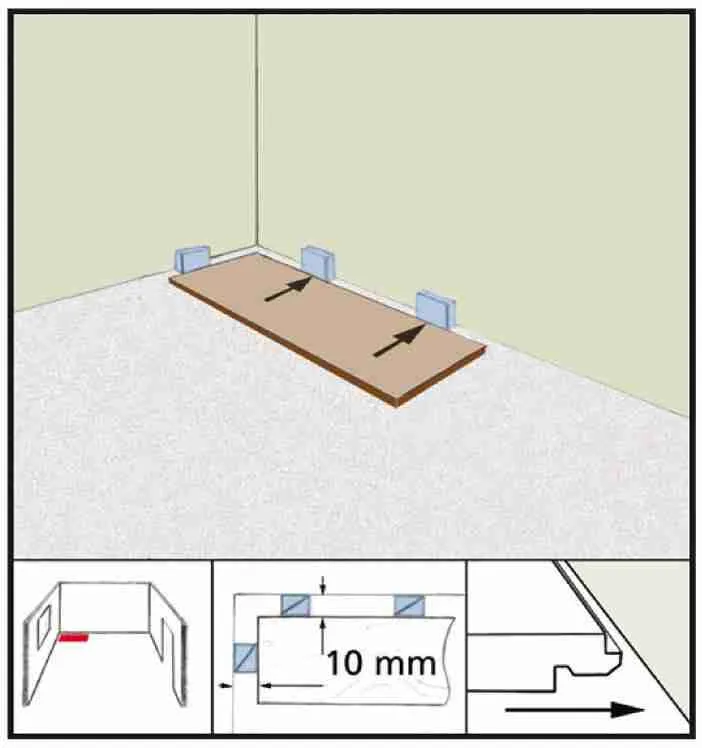 10 mm